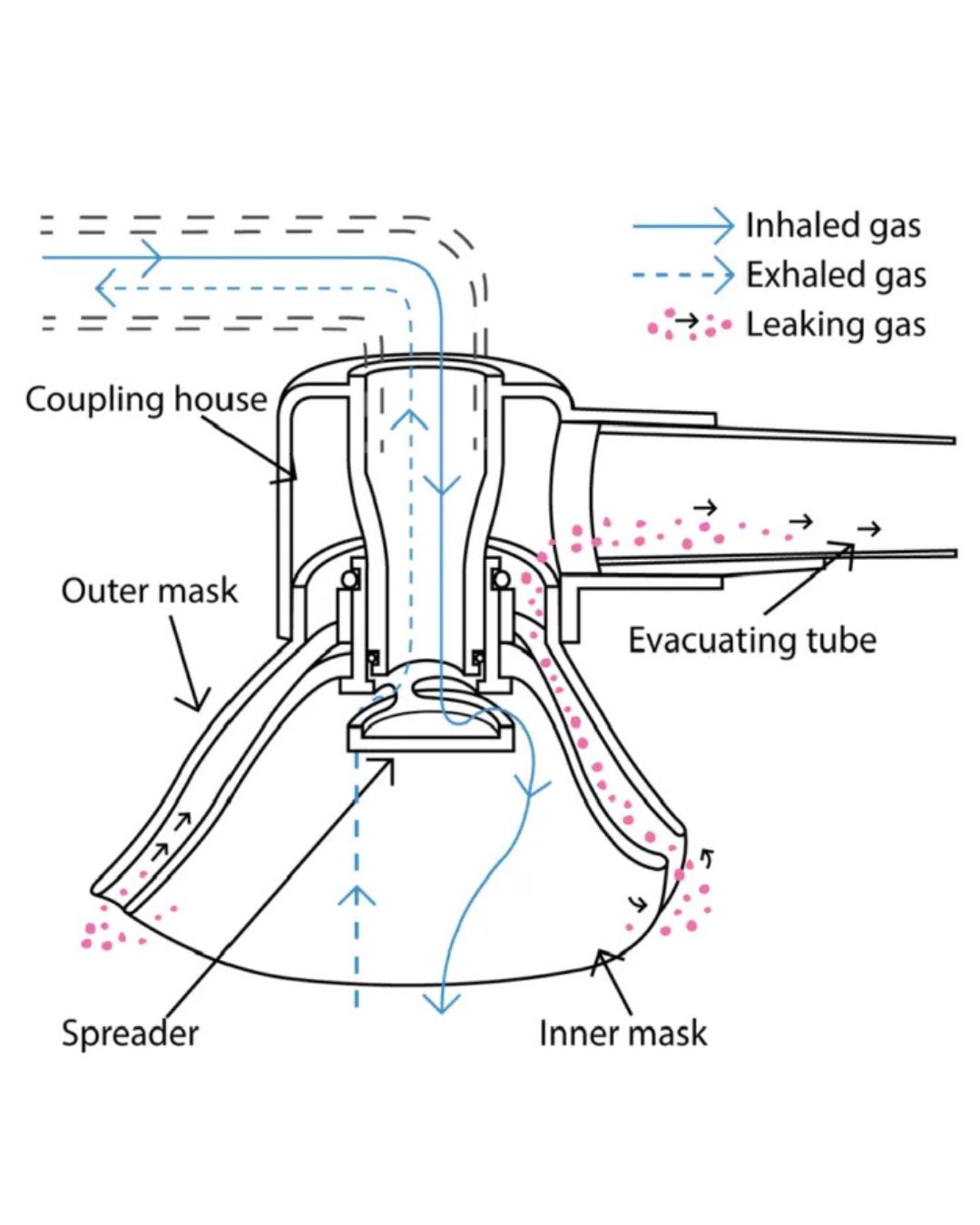 Inhaled gas
Exhaled gas
Leaking gas

Coupling house

Outer mask

Evacuating tube

Spreader

Inner mask